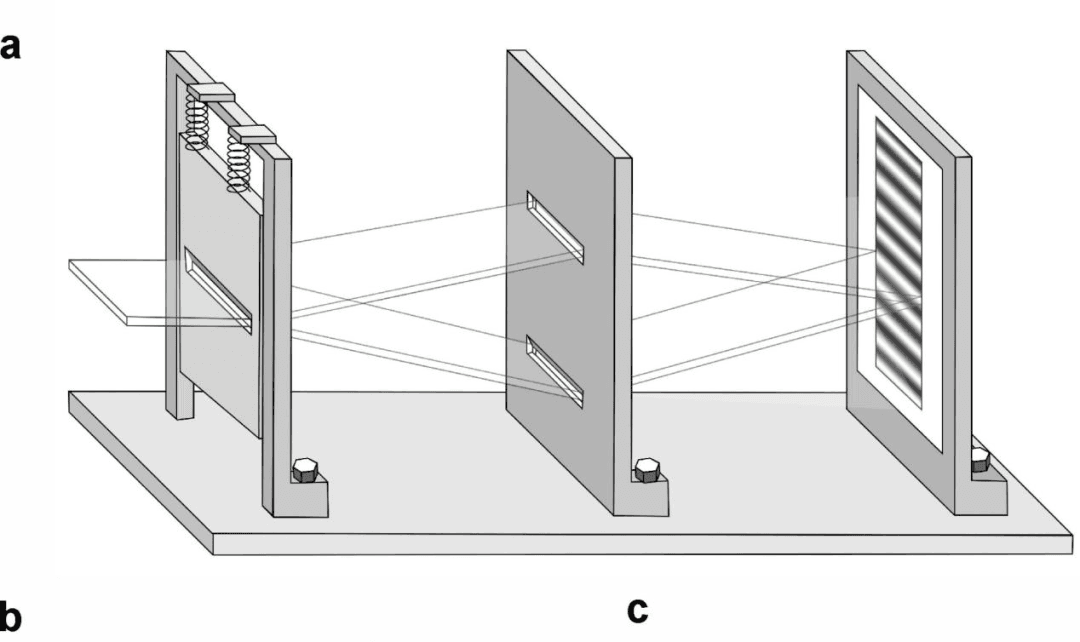 a

b

c